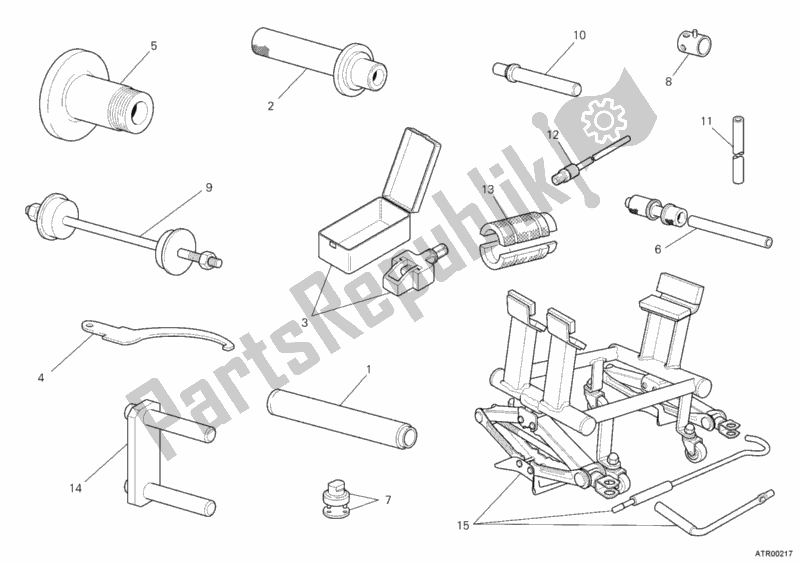 5
2
10
8
11
12
9
13
6
3
4
1
14
7
15
PartsRepublik
ATR00217